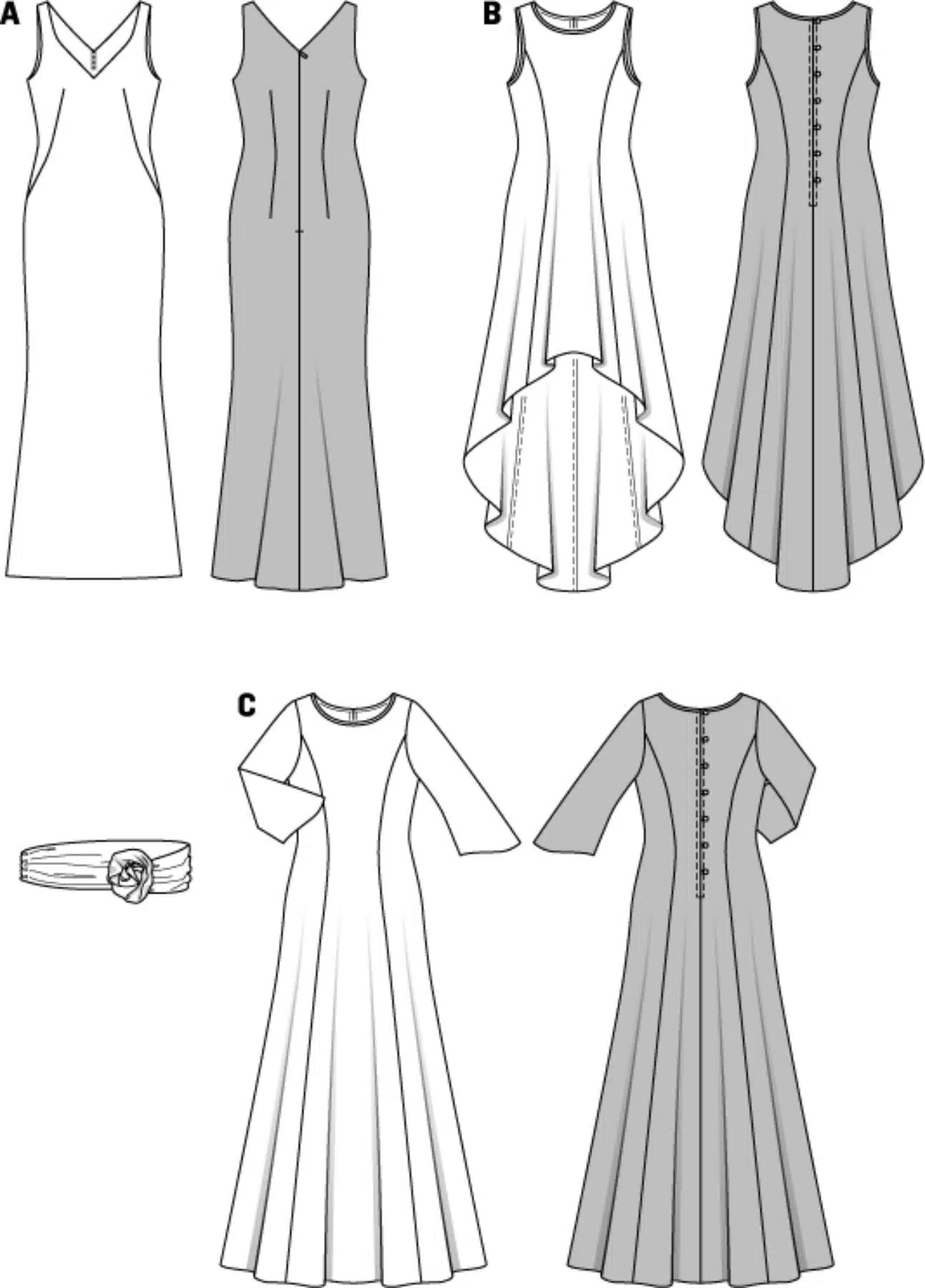 A

B

C