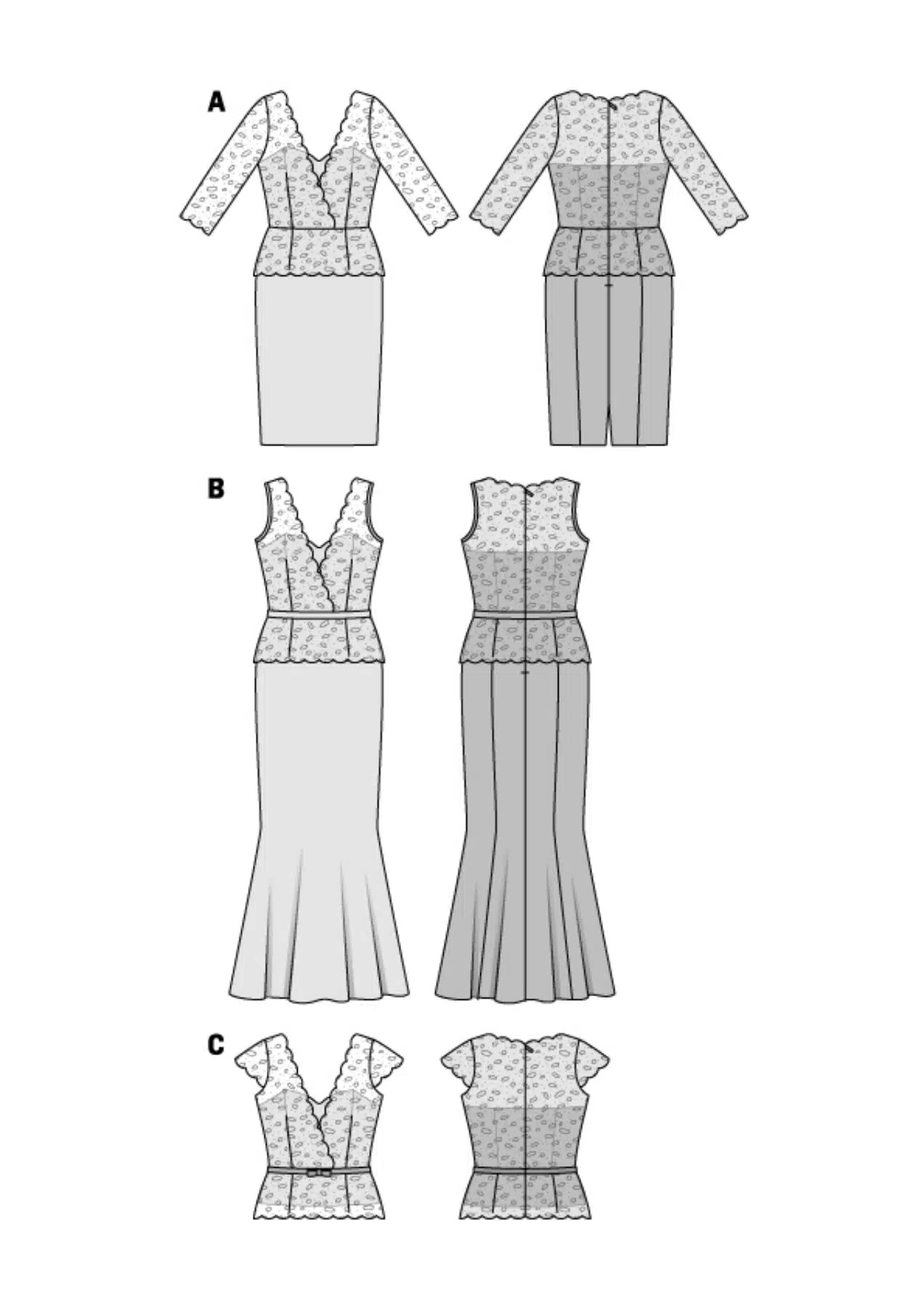 A

B

C