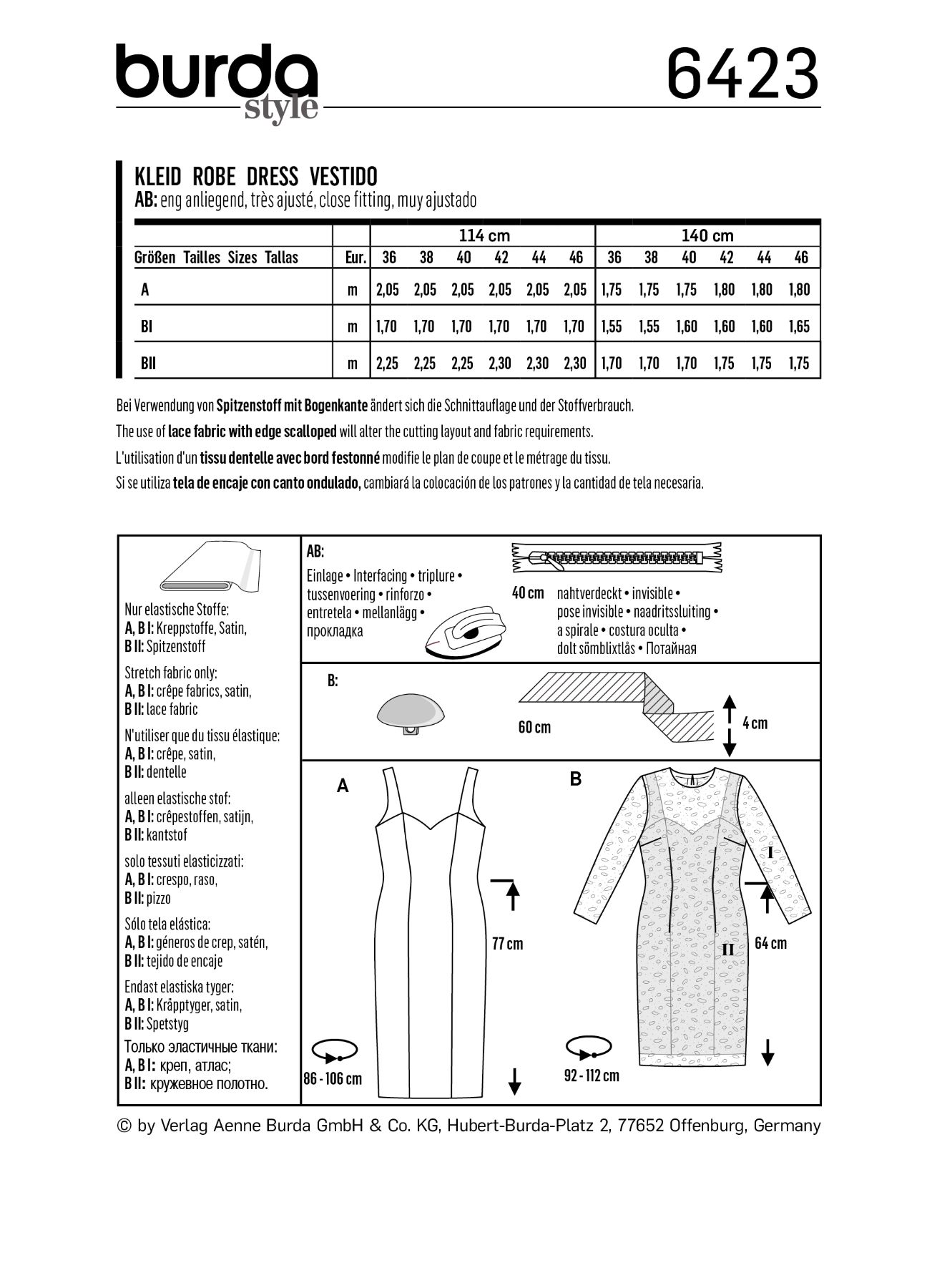 burda style

6423

KLEID ROBE DRESS VESTIDO
AB: eng anliegend, très ajusté, close fitting, muy ajustado

| | | 114 cm | | | | | | 140 cm | | | | | |
|---|---|---|---|---|---|---|---|---|---|---|---|---|---|
| Größen Tailles Sizes Tallas | Eur. | 36 | 38 | 40 | 42 | 44 | 46 | 36 | 38 | 40 | 42 | 44 | 46 |
| A | m | 2,05 | 2,05 | 2,05 | 2,05 | 2,05 | 2,05 | 1,75 | 1,75 | 1,75 | 1,80 | 1,80 | 1,80 |
| BI | m | 1,70 | 1,70 | 1,70 | 1,70 | 1,70 | 1,70 | 1,55 | 1,55 | 1,60 | 1,60 | 1,60 | 1,65 |
| BII | m | 2,25 | 2,25 | 2,25 | 2,30 | 2,30 | 2,30 | 1,70 | 1,70 | 1,70 | 1,75 | 1,75 | 1,75 |

Bei Verwendung von Spitzenstoff mit Bogenkante ändert sich die Schnittauflage und der Stoffverbrauch.
The use of lace fabric with edge scalloped will alter the cutting layout and fabric requirements.
L'utilisation d'un tissu dentelle avec bord festonné modifie le plan de coupe et le métrage du tissu.
Si se utiliza tela de encaje con canto ondulado, cambiará la colocación de los patrones y la cantidad de tela necesaria.

Nur elastische Stoffe:
A, B I: Kreppstoffe, Satin,
B II: Spitzenstoff
Stretch fabric only:
A, B I: crêpe fabrics, satin,
B II: lace fabric
N'utiliser que du tissu élastique:
A, B I: crêpe, satin,
B II: dentelle
alleen elastische stof:
A, B I: crêpestoffen, satijn,
B II: kantstof
solo tessuti elasticizzati:
A, B I: crespo, raso,
B II: pizzo
Sólo tela elástica:
A, B I: géneros de crep, satén,
B II: tejido de encaje
Endast elastiska tyger:
A, B I: Kräpptyger, satin,
B II: Spetstyg
Только эластичные ткани:
A, B I: креп, атлас;
B II: кружевное полотно.

AB:
Einlage • Interfacing • triplure • tussenvoering • rinforzo • entretela • mellanlägg • прокладка

40 cm nahtverdeckt • invisible • pose invisible • naadritssluiting • a spirale • costura oculta • dolt sömblixtlås • Потайная

B:
60 cm
4 cm

A
77 cm
86 - 106 cm

B
I
II
64 cm
92 - 112 cm

© by Verlag Aenne Burda GmbH & Co. KG, Hubert-Burda-Platz 2, 77652 Offenburg, Germany