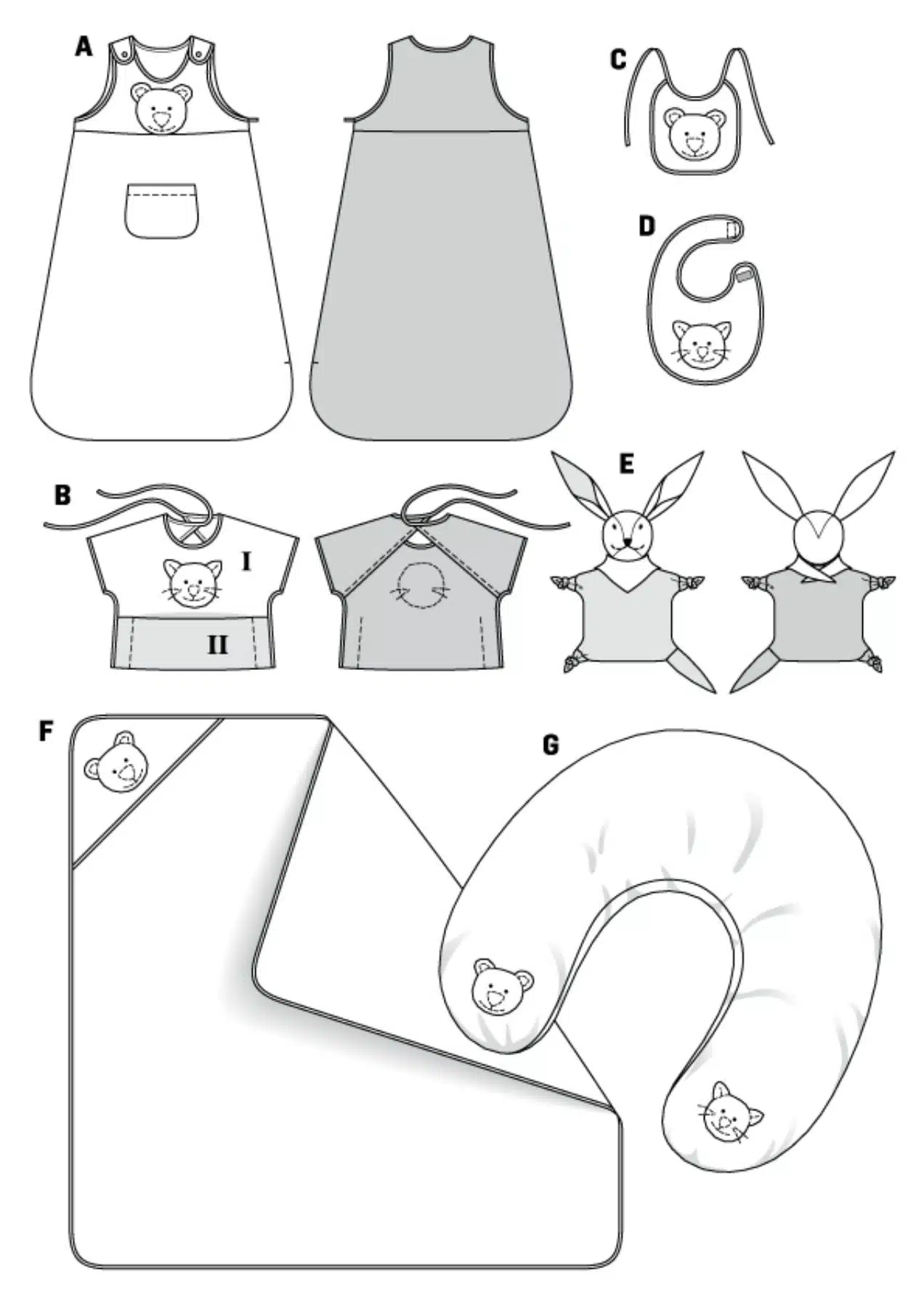 A

C

D

B

I

II

E

F

G