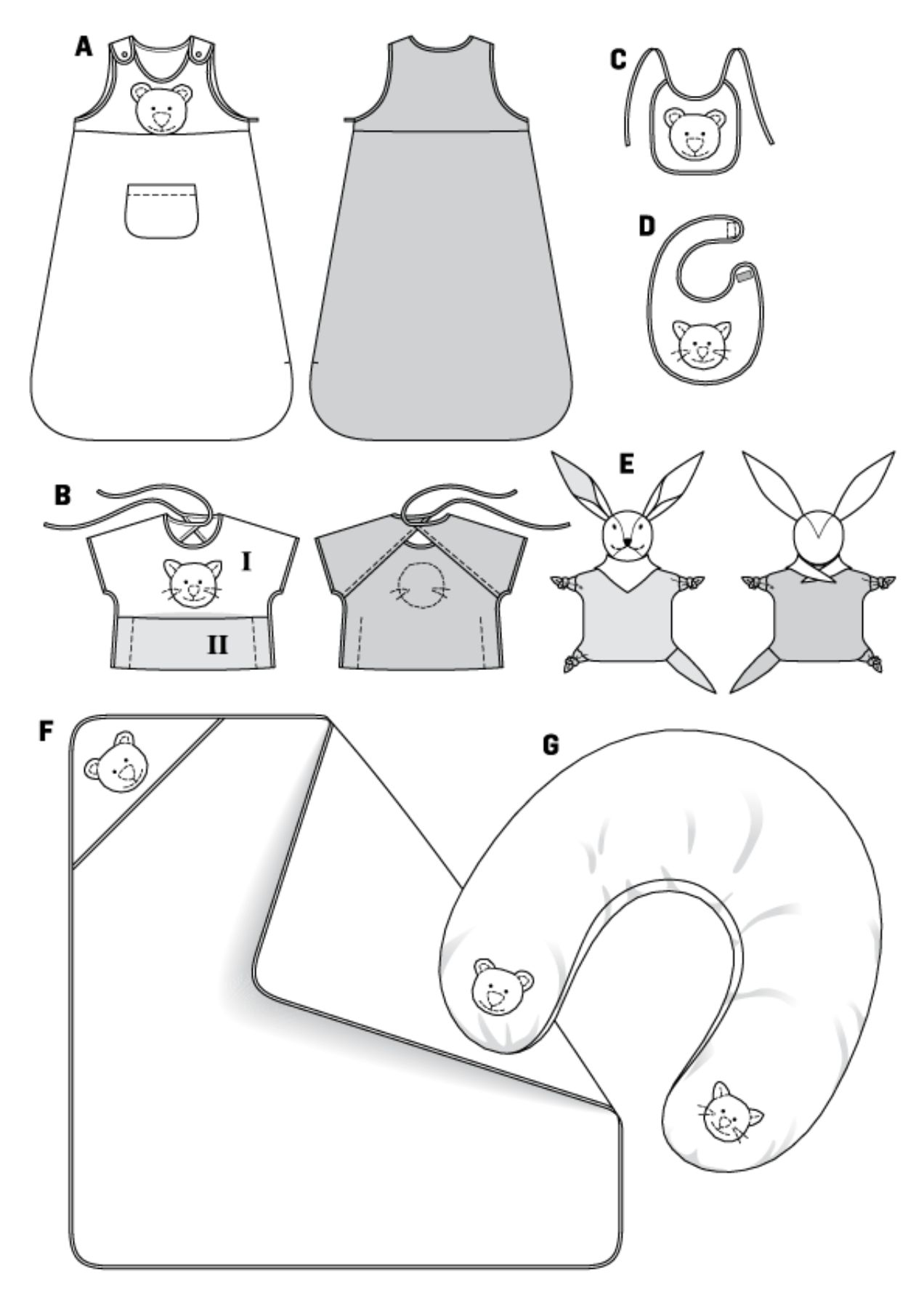 A

C

D

B

I

II

E

F

G