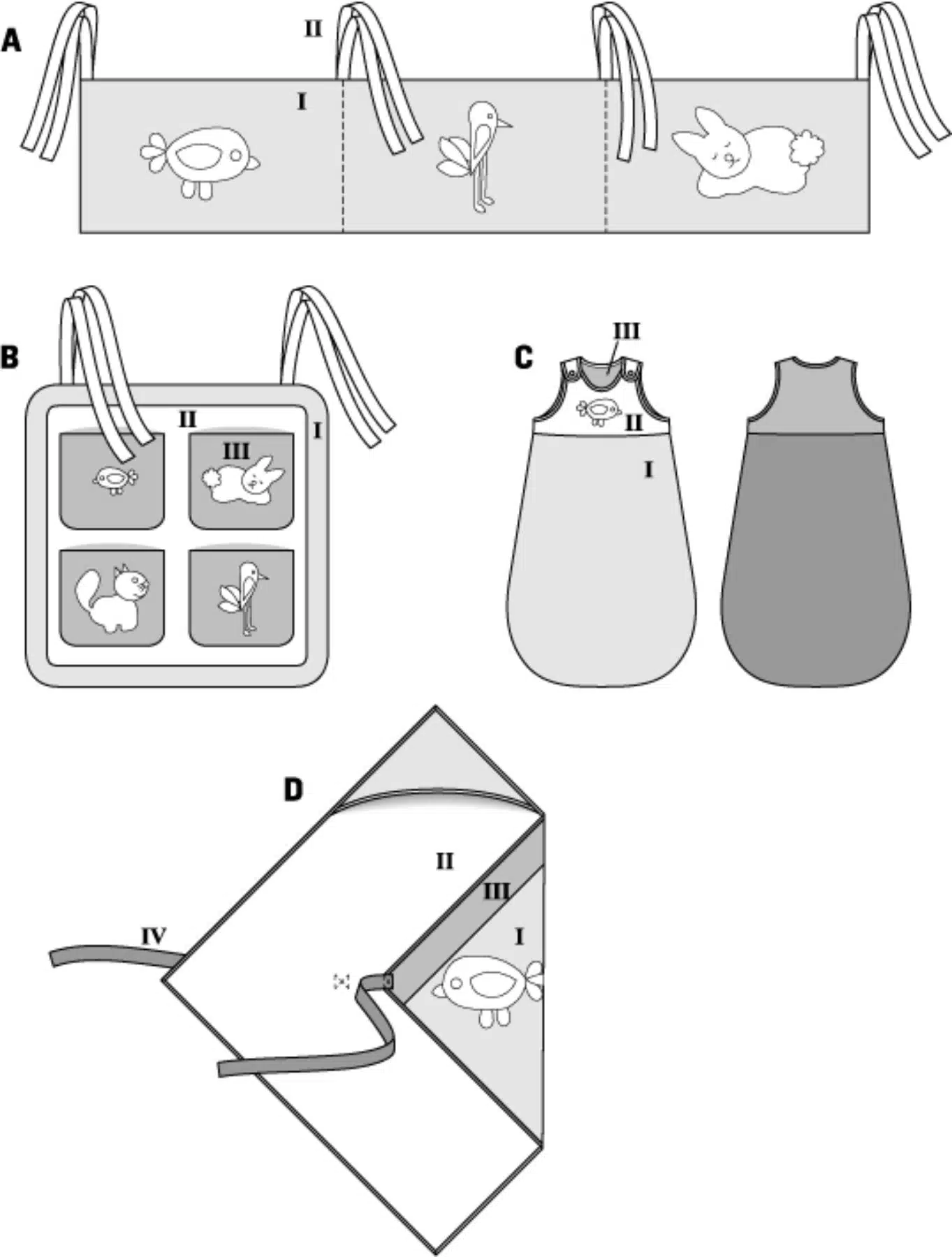 A
II
I

B
II
I
III

C
III
II
I

D
II
III
I
IV