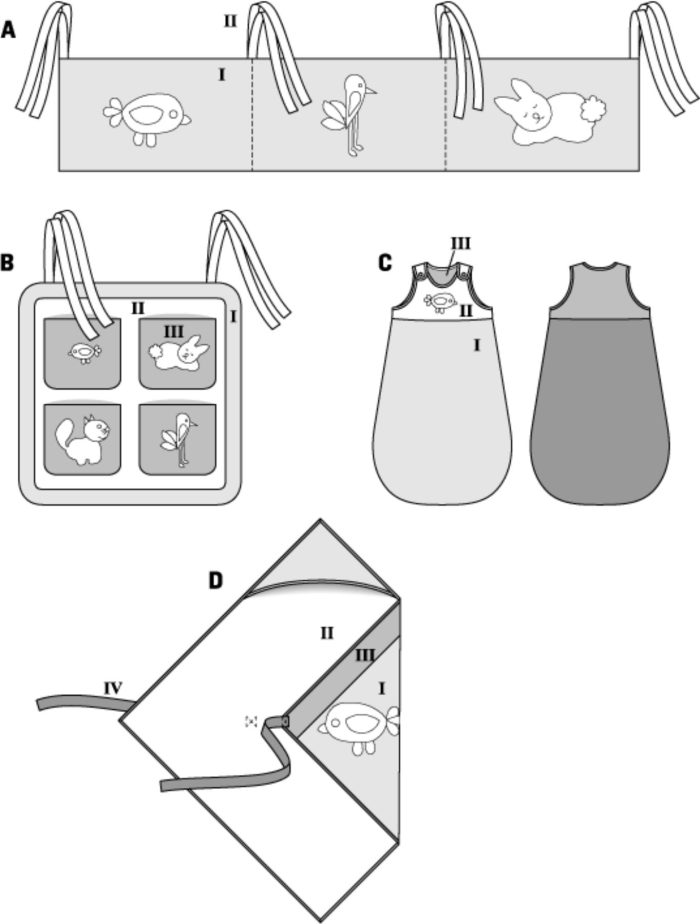 A
II
I

B
II
III
I

C
III
II
I

D
II
III
I
IV