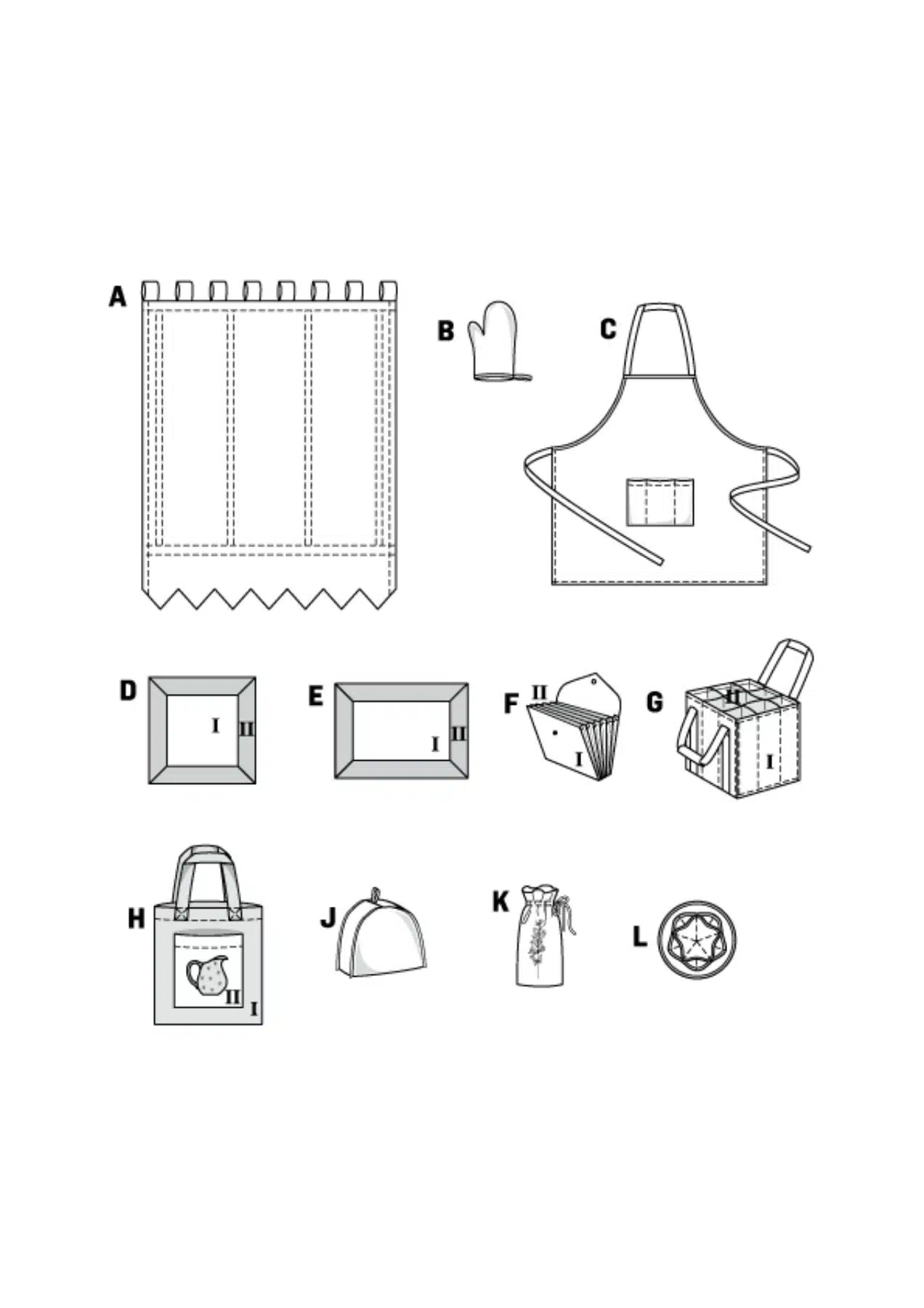 A

B

C

D
I
II

E
I
II

F
II
I

G
II
I

H
II
I

J

K

L