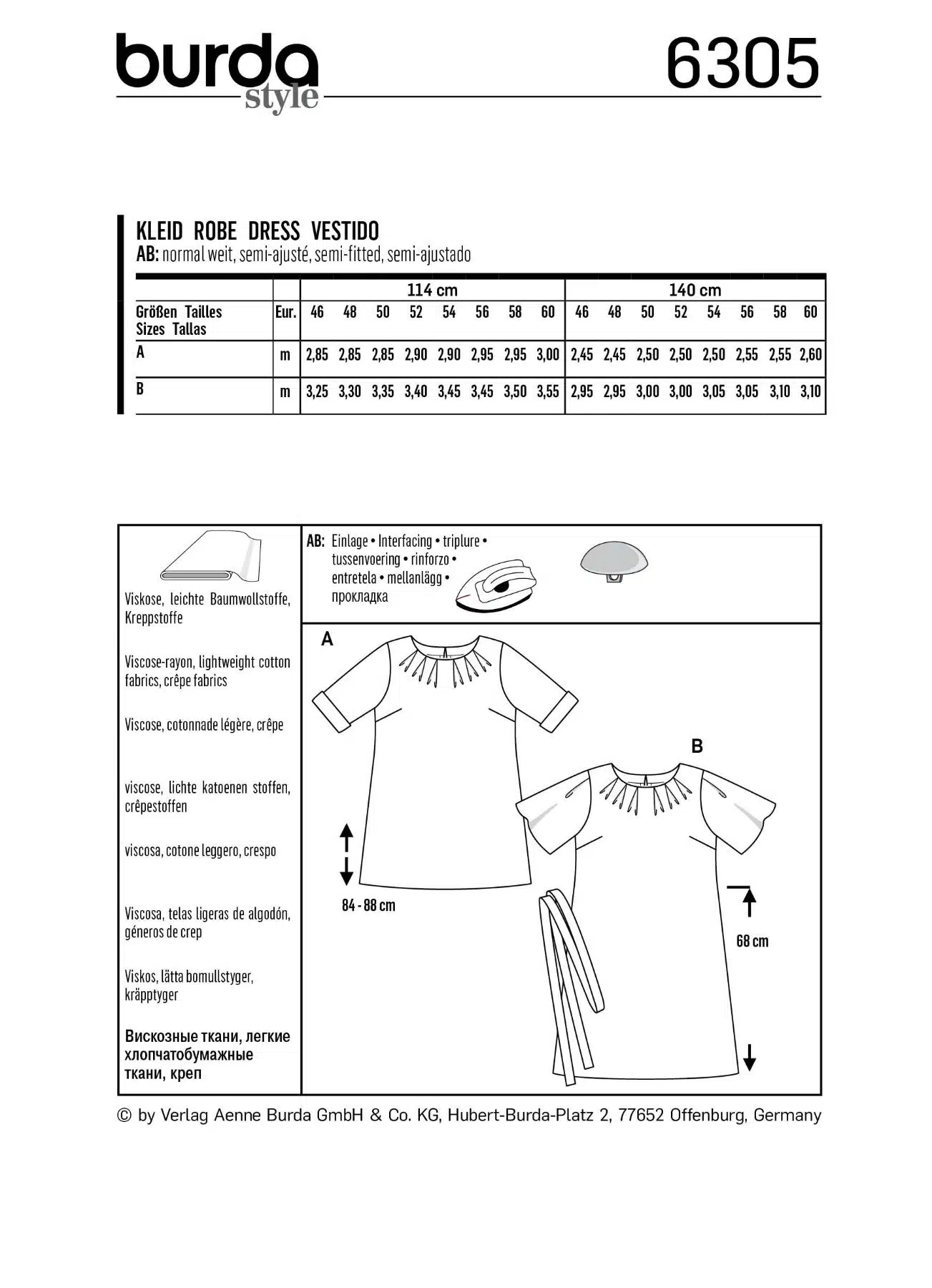 burda style

6305

KLEID ROBE DRESS VESTIDO
AB: normal weit, semi-ajusté, semi-fitted, semi-ajustado

| | | 114 cm | | | | | | | | 140 cm | | | | | | | |
|---|---|---|---|---|---|---|---|---|---|---|---|---|---|---|---|---|---|
| Größen Tailles Sizes Tallas | Eur. | 46 | 48 | 50 | 52 | 54 | 56 | 58 | 60 | 46 | 48 | 50 | 52 | 54 | 56 | 58 | 60 |
| A | m | 2,85 | 2,85 | 2,85 | 2,90 | 2,90 | 2,95 | 2,95 | 3,00 | 2,45 | 2,45 | 2,50 | 2,50 | 2,50 | 2,55 | 2,55 | 2,60 |
| B | m | 3,25 | 3,30 | 3,35 | 3,40 | 3,45 | 3,45 | 3,50 | 3,55 | 2,95 | 2,95 | 3,00 | 3,00 | 3,05 | 3,05 | 3,10 | 3,10 |

Viskose, leichte Baumwollstoffe, Kreppstoffe

Viscose-rayon, lightweight cotton fabrics, crêpe fabrics

Viscose, cotonnade légère, crêpe

viscose, lichte katoenen stoffen, crêpestoffen

viscosa, cotone leggero, crespo

Viscosa, telas ligeras de algodón, géneros de crep

Viskos, lätta bomullstyger, kräpptyger

Вискозные ткани, легкие хлопчатобумажные ткани, креп

AB: Einlage • Interfacing • triplure • tussenvoering • rinforzo • entretela • mellanlägg • прокладка

A

84 - 88 cm

B

68 cm

© by Verlag Aenne Burda GmbH & Co. KG, Hubert-Burda-Platz 2, 77652 Offenburg, Germany